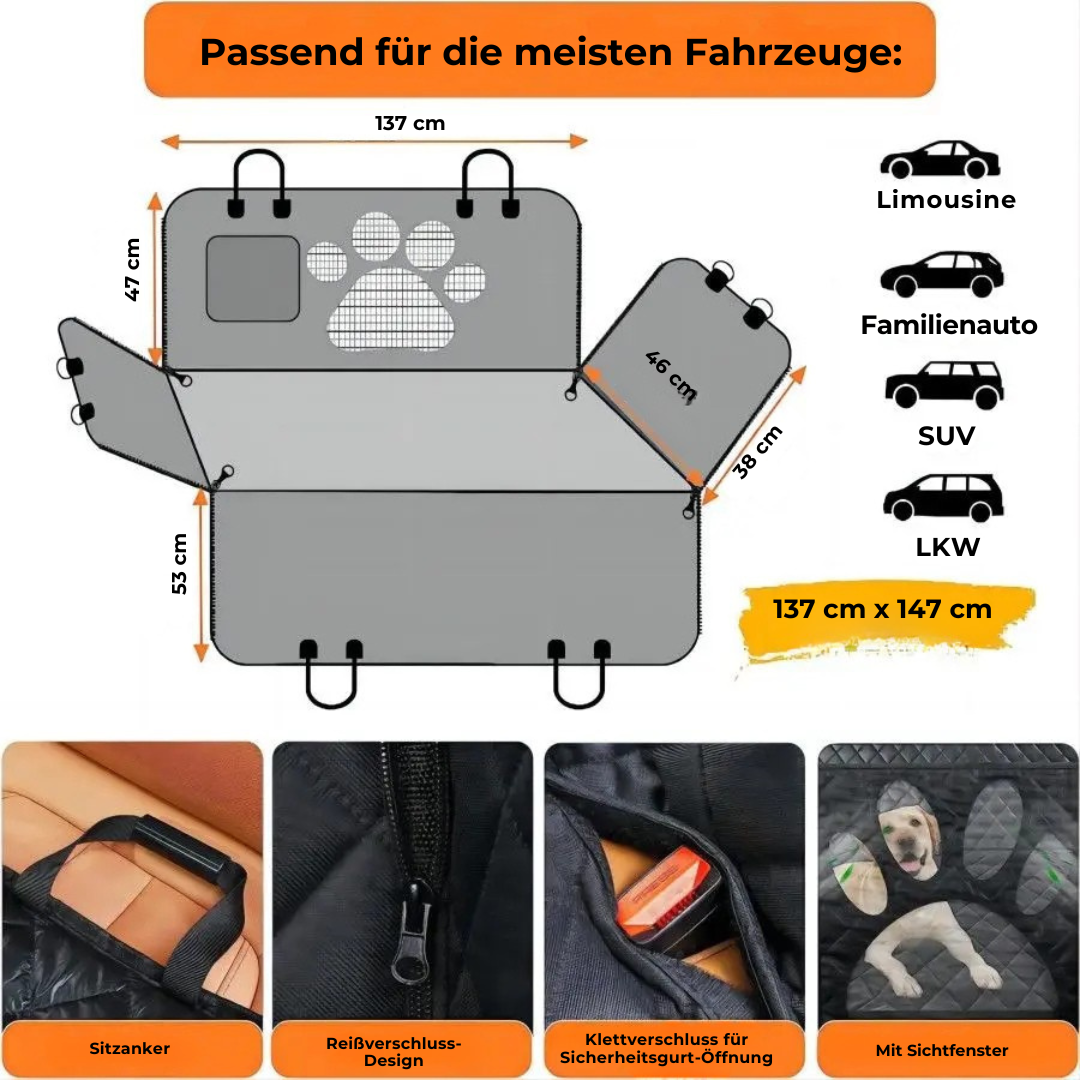 Passend für die meisten Fahrzeuge:

137 cm

47 cm

46 cm

38 cm

53 cm

Limousine

Familienauto

SUV

LKW

137 cm x 147 cm

Sitzanker

Reißverschluss-Design

Klettverschluss für Sicherheitsgurt-Öffnung

Mit Sichtfenster